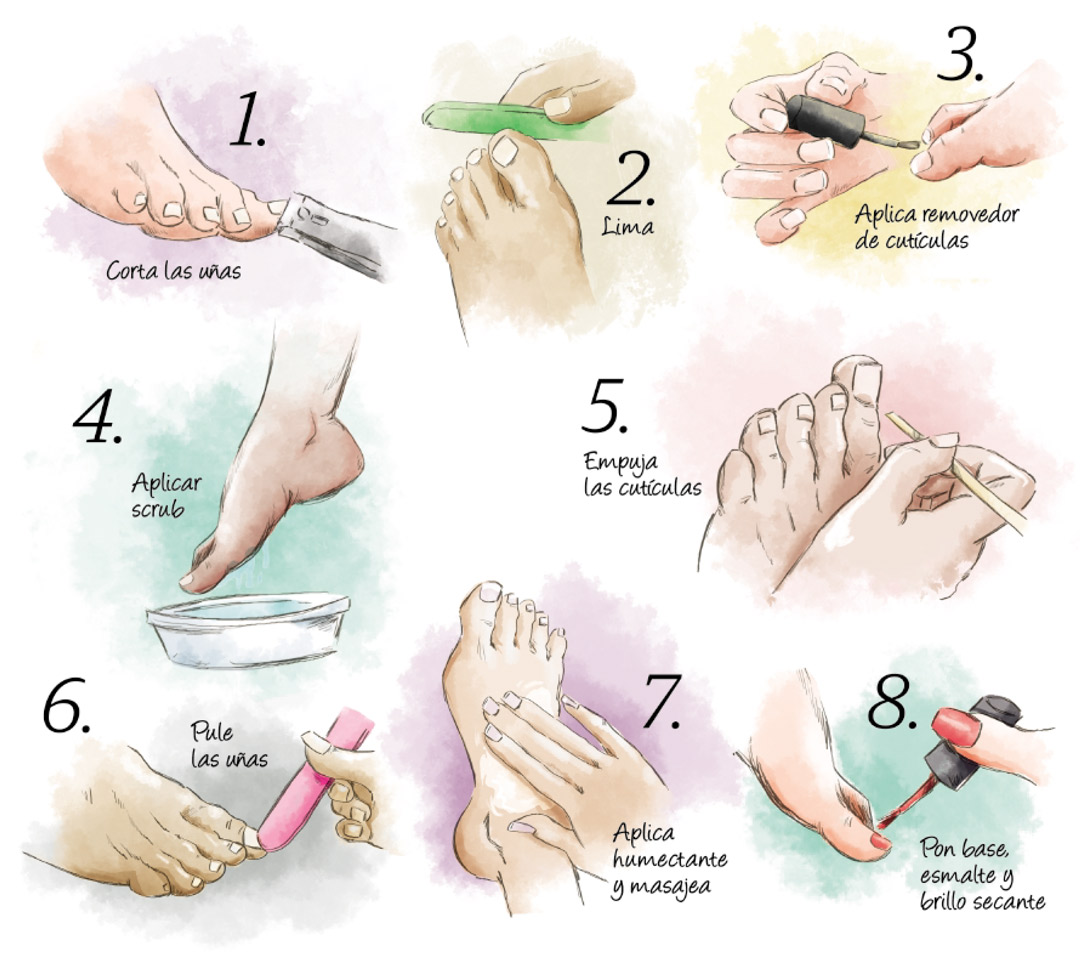 1.
Corta las uñas

2.
Lima

3.
Aplica removedor de cutículas

4.
Aplicar scrub

5.
Empuja las cutículas

6.
Pule las uñas

7.
Aplica humectante y masajea

8.
Pon base, esmalte y brillo secante